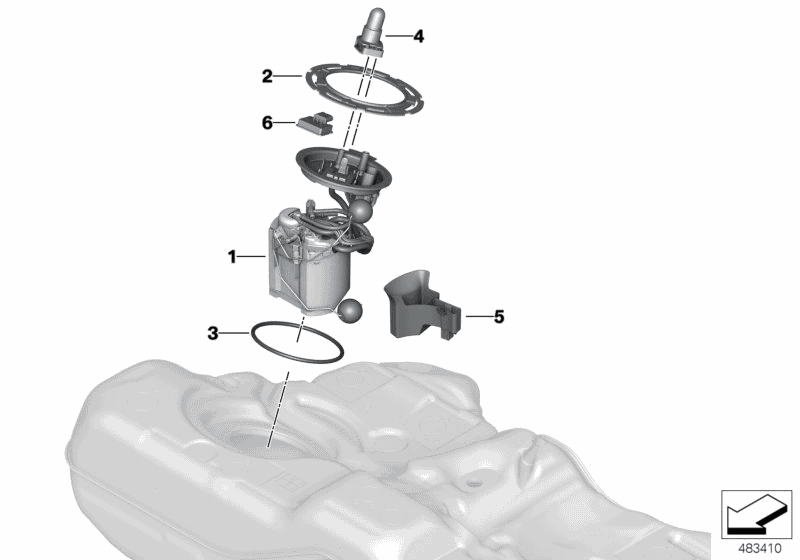 4
2
6
1
5
3
483410