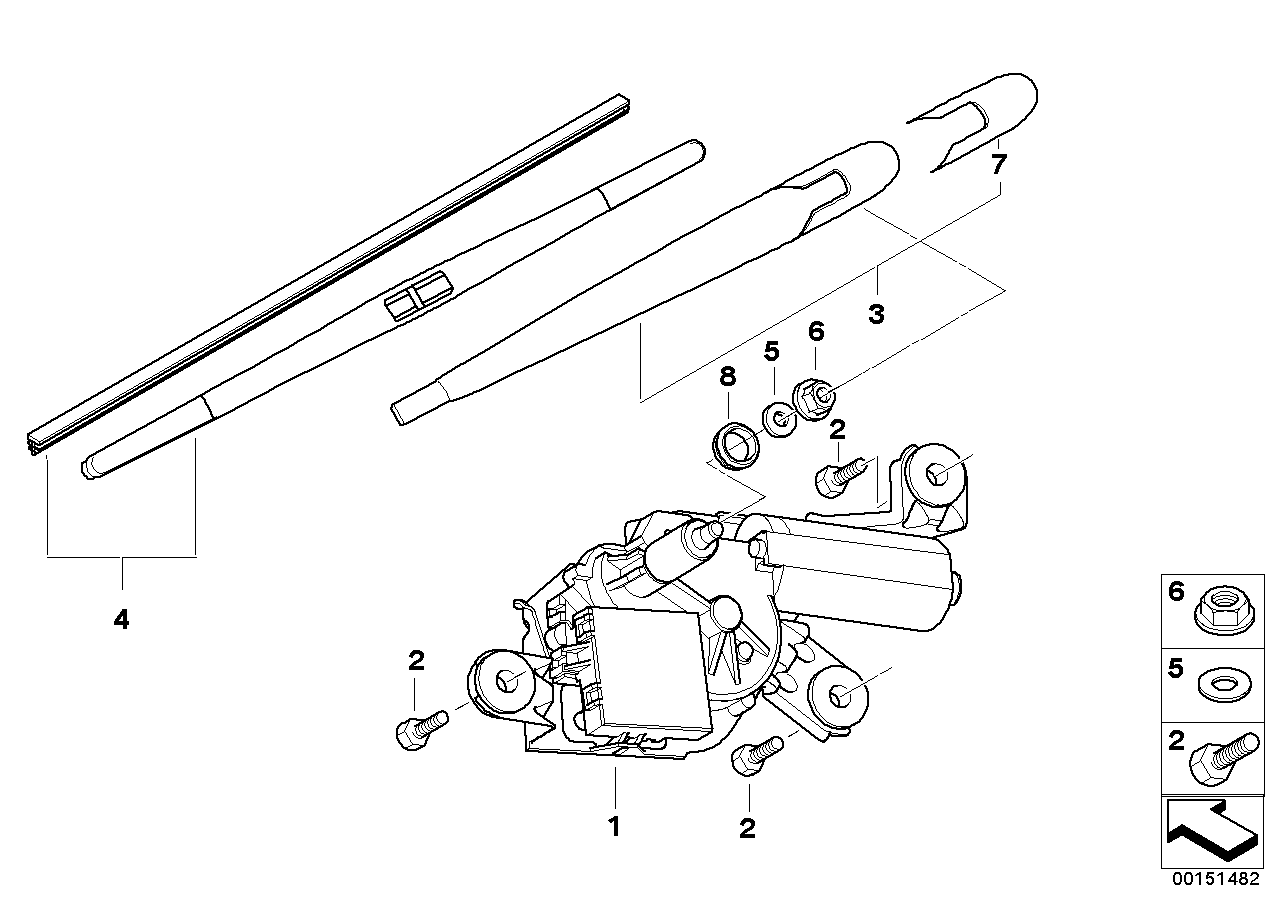 7
3
6
5
8
2
4
2
1
2
6
5
2
00151482