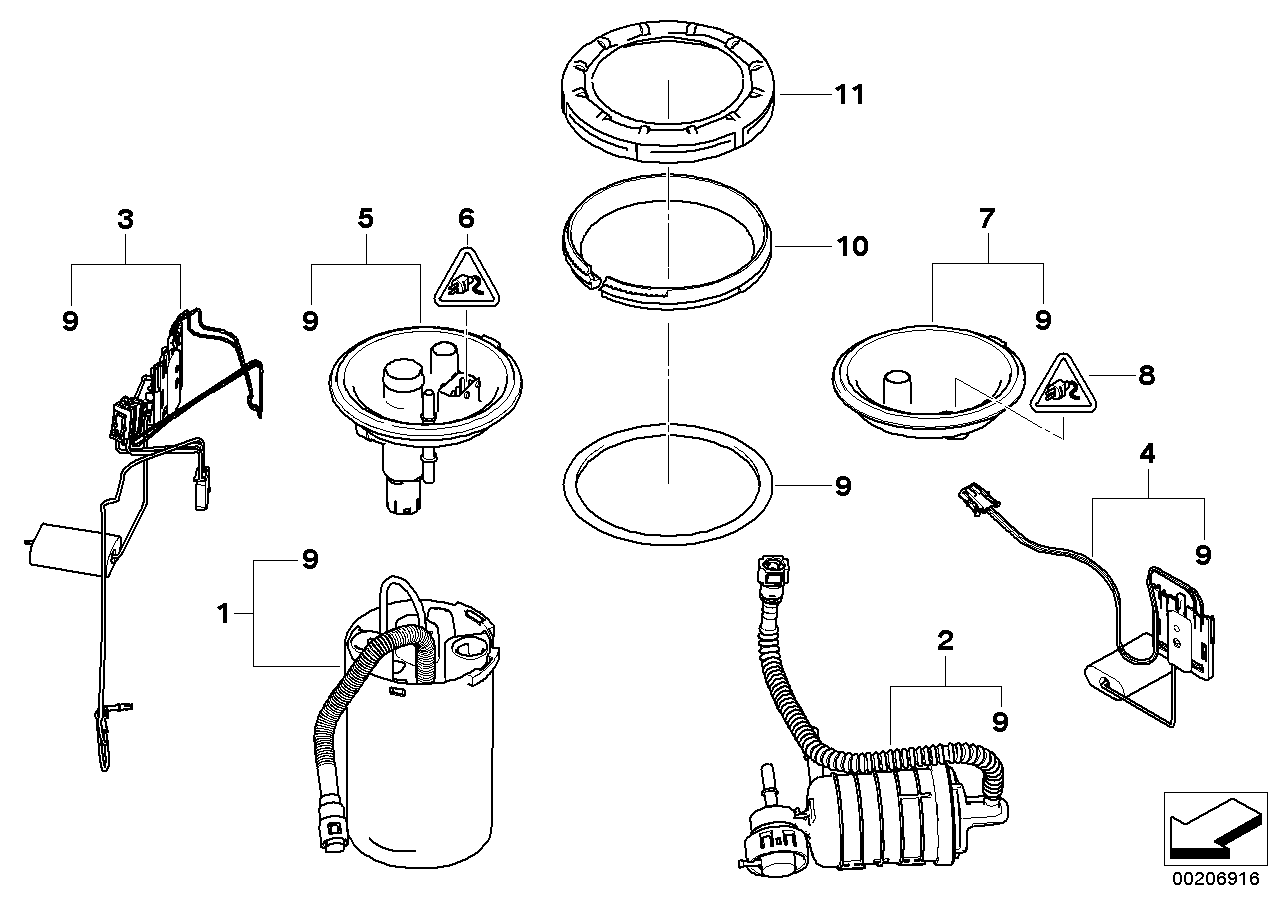 11

3

5

6

10

7

9

9

9

8

9

4

9

9

1

2

9

00206916