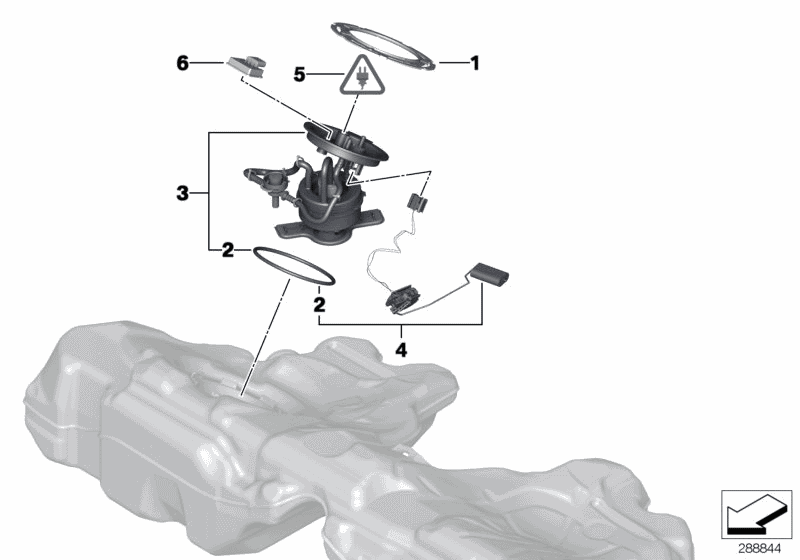 6
5
1
3
2
2
4
288844