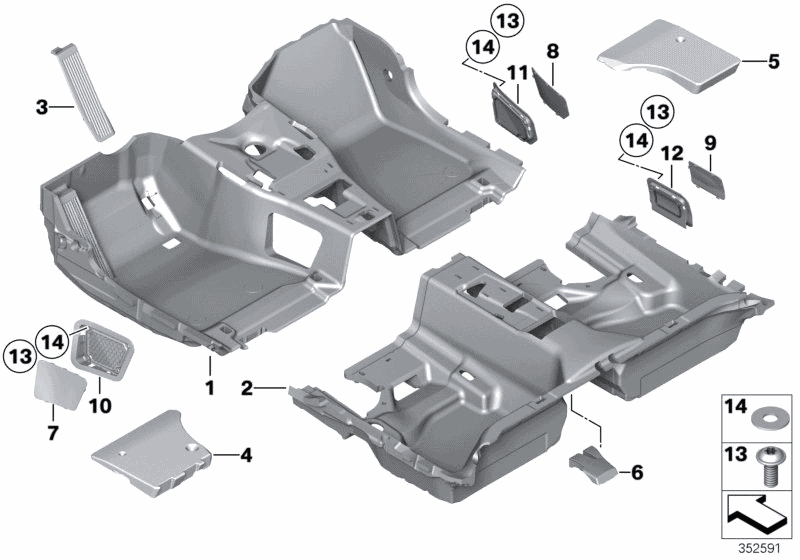 13
14
11
8
5
3
13
14
12
9
14
13
10
7
1
2
4
6
14
13
352591