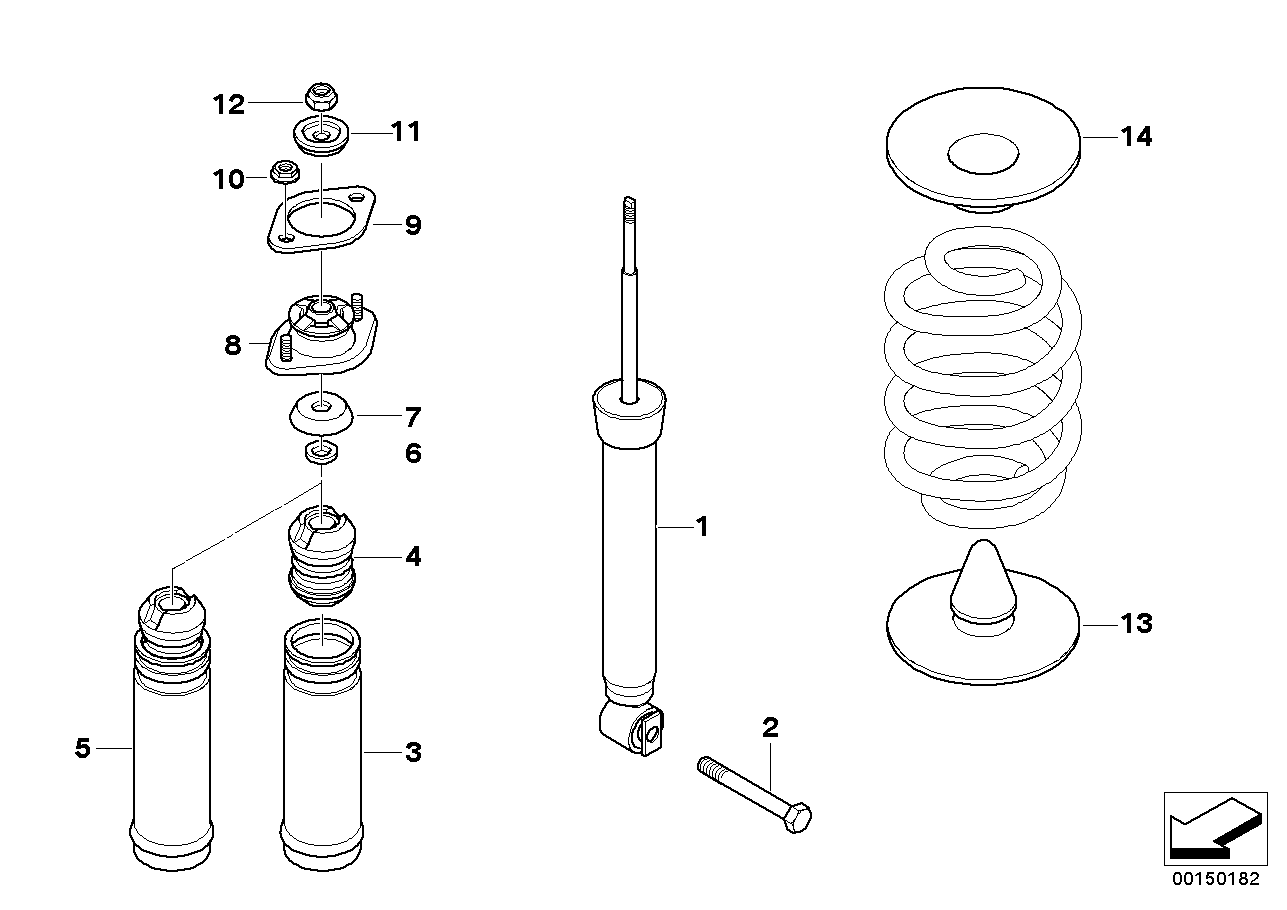 12
11
10
9
8
7
6
4
5
3
1
2
14
13
00150182