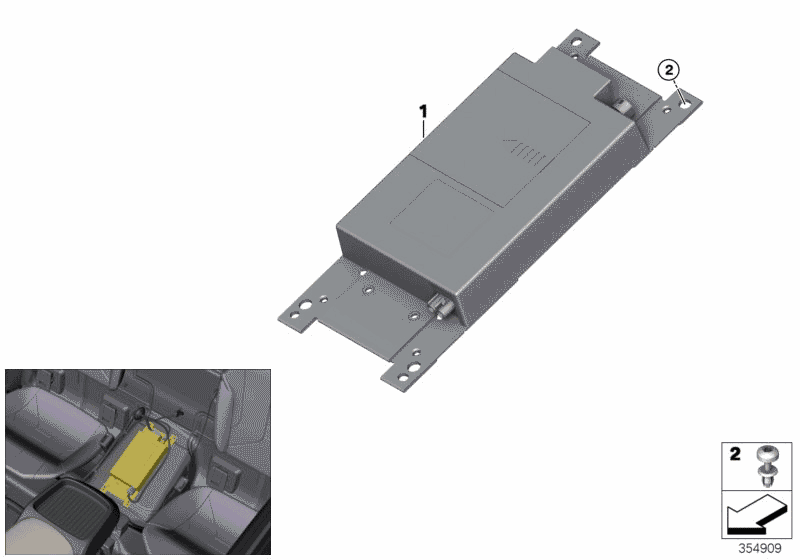 1
2
2
354909