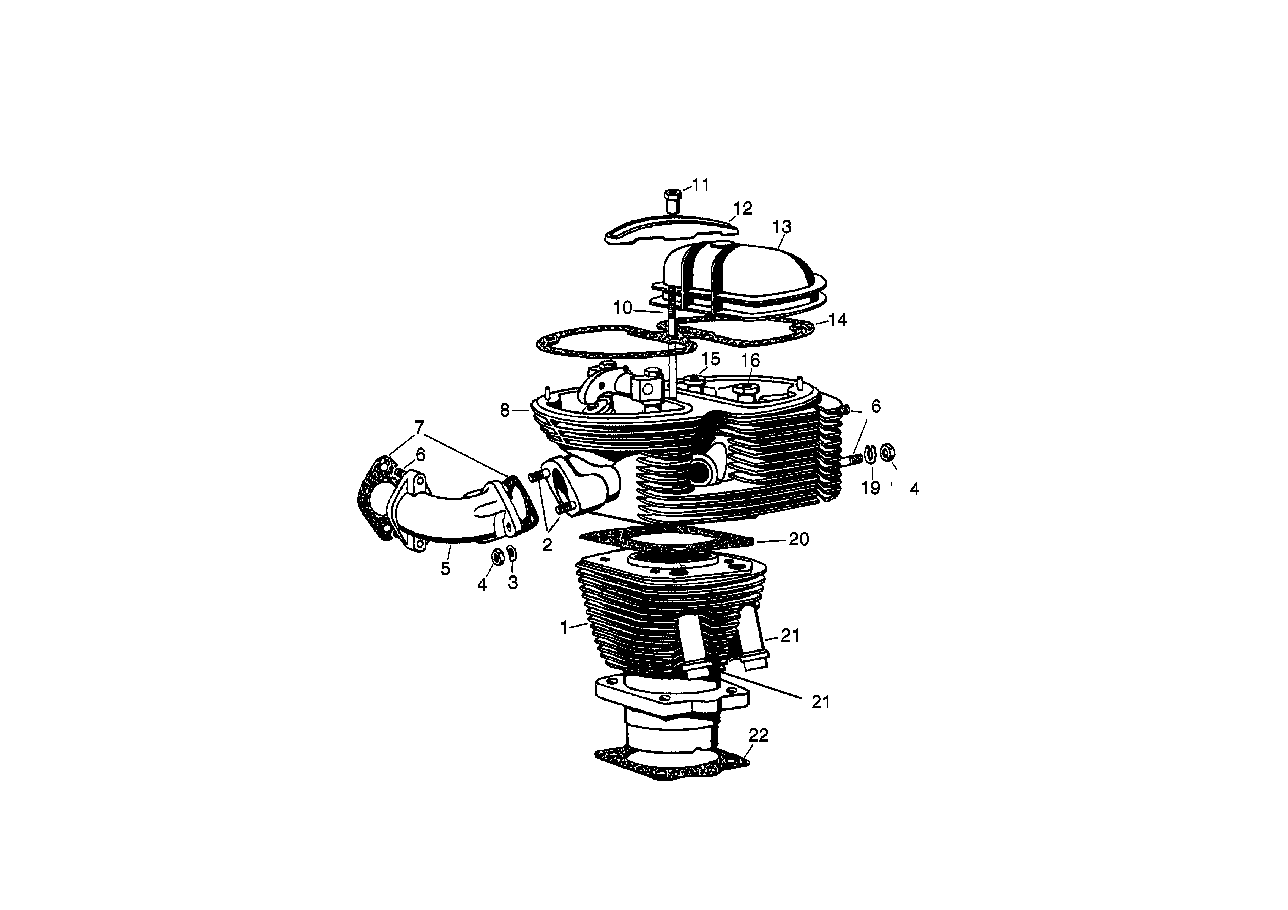 11
12
13
10
14
15
16
8
6
7
6
19
4
2
20
5
4
3
1
21
21
22