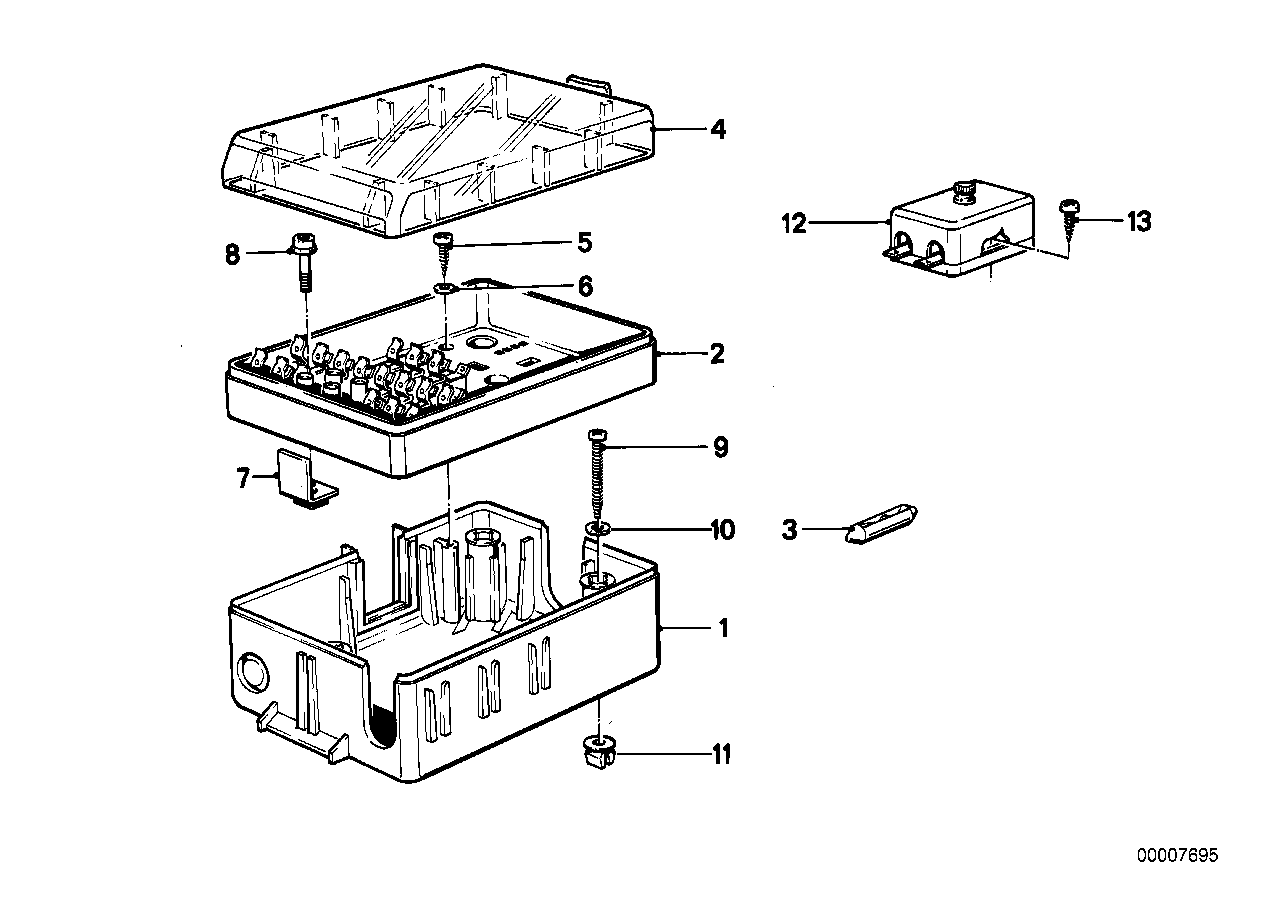 4
12
13
8
5
6
2
9
7
10
3
1
11
00007695