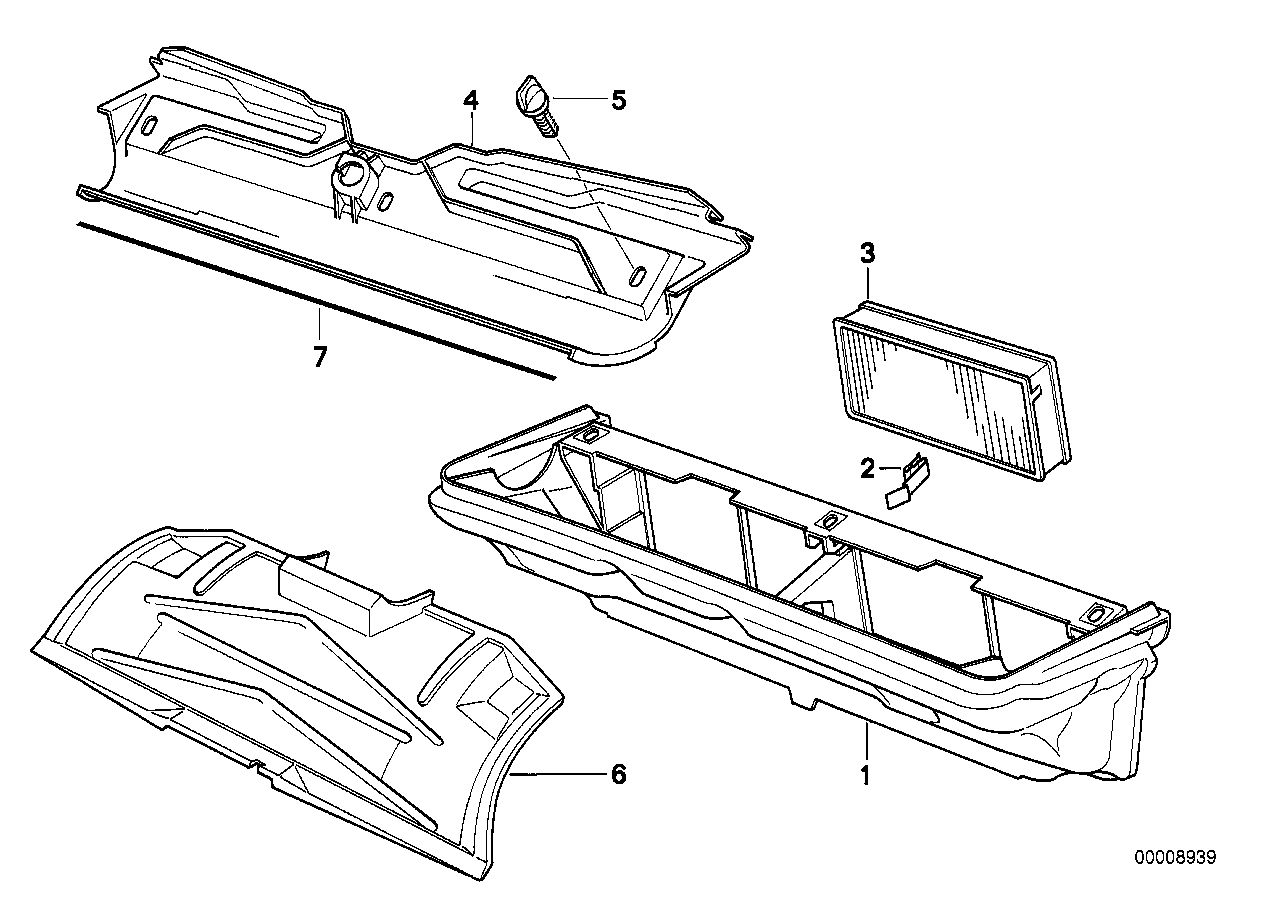 4
5
3
7
2
6
1
00008939