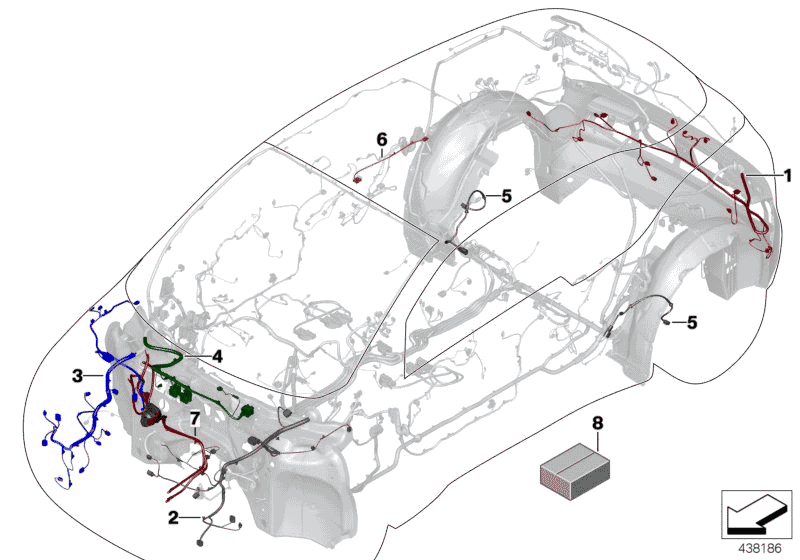 6
1
5
5
4
3
7
8
2
438186