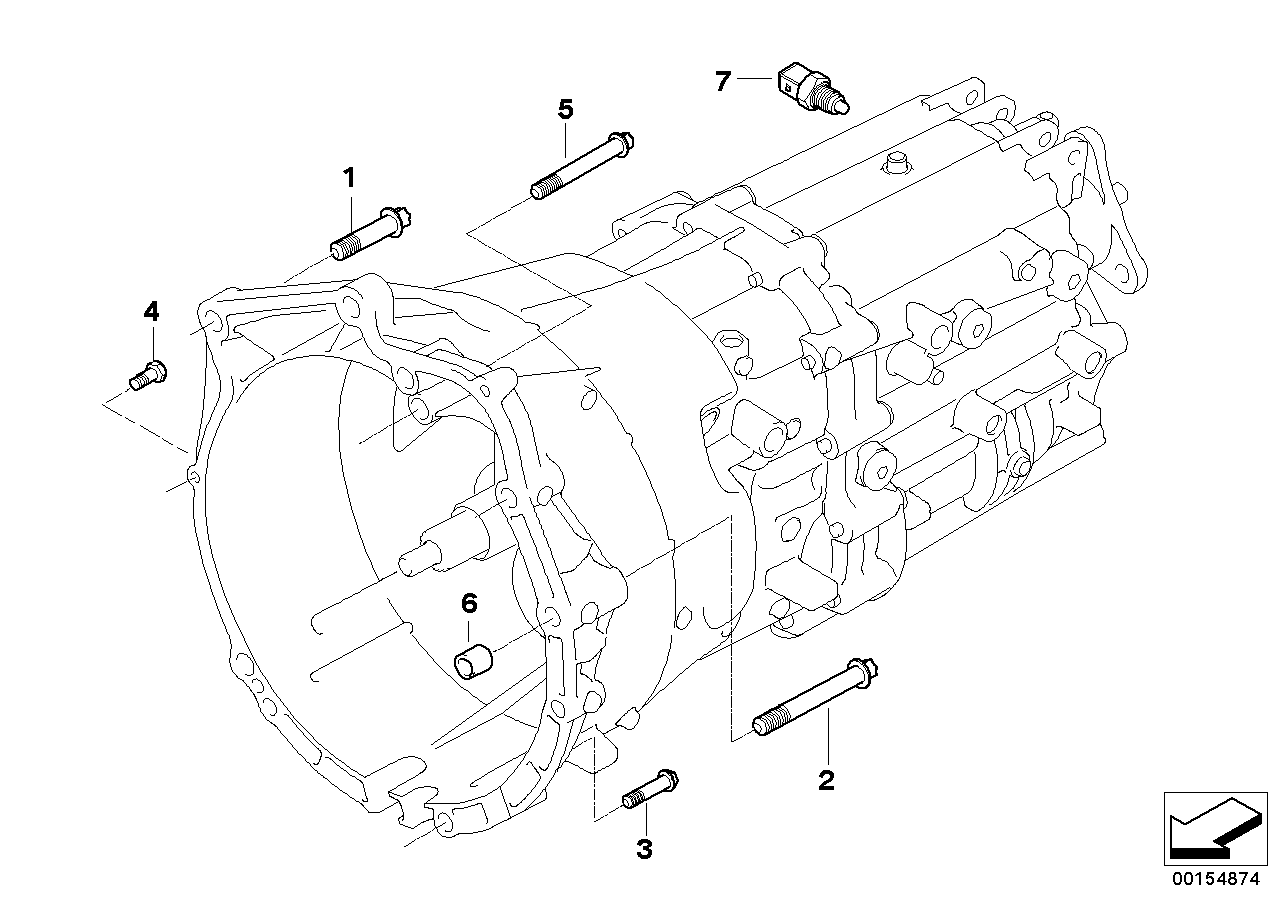 7
5
1
4
6
2
3
00154874