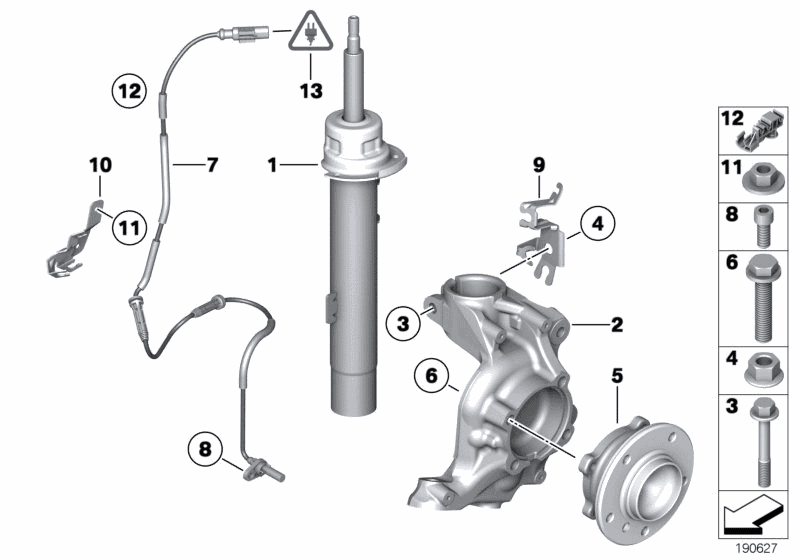 12
13
10
7
1
9
11
4
3
2
6
5
8
12
11
8
6
4
3
190627