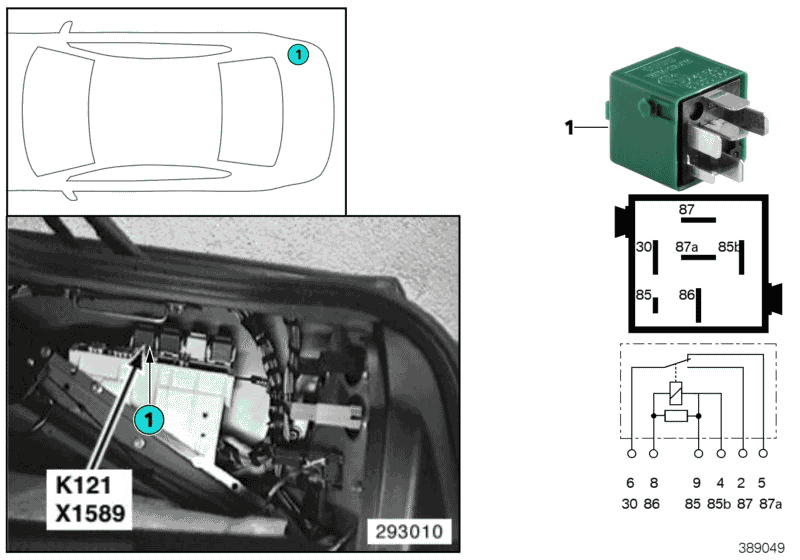 1

1

K121
X1589

293010

1

87
30 87a 85b
85 86

6 8 9 4 2 5
30 86 85 85b 87 87a

389049