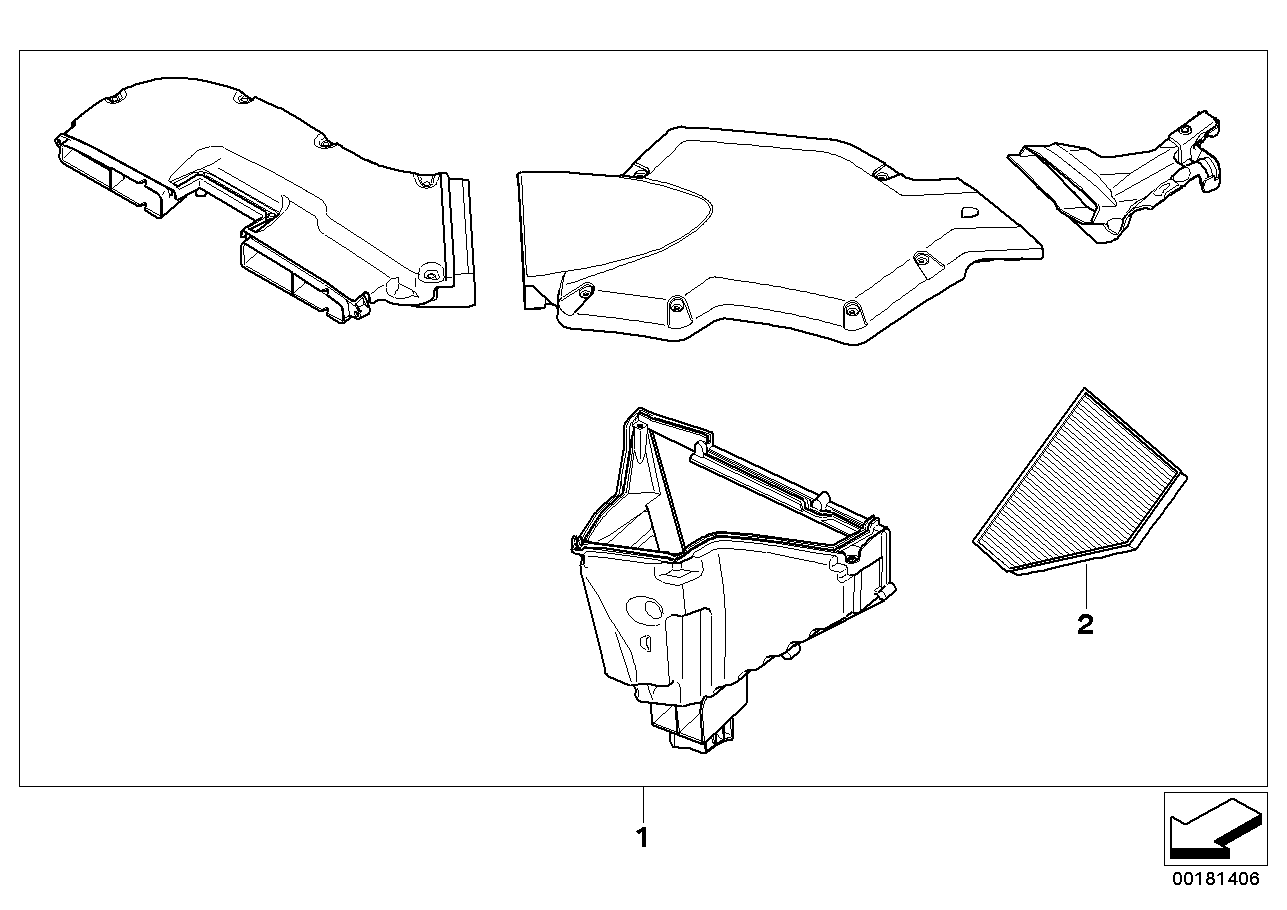 2

1

00181406