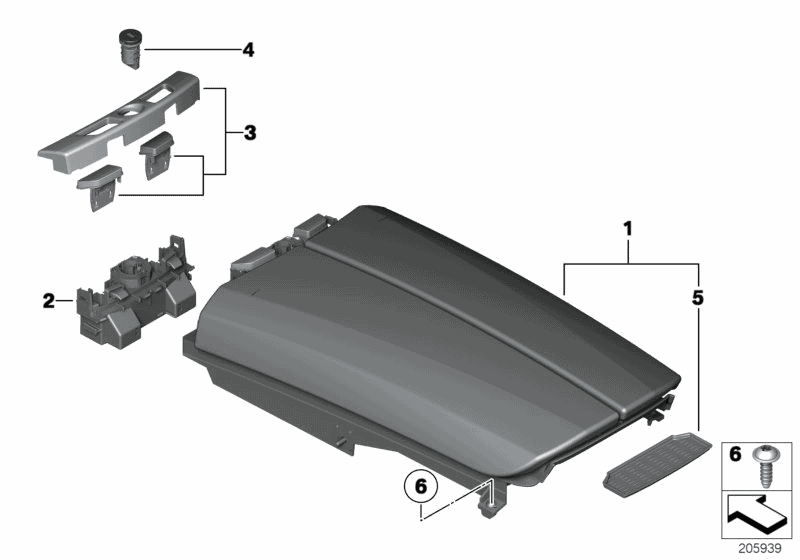 4
3
2
1
5
6
6
205939