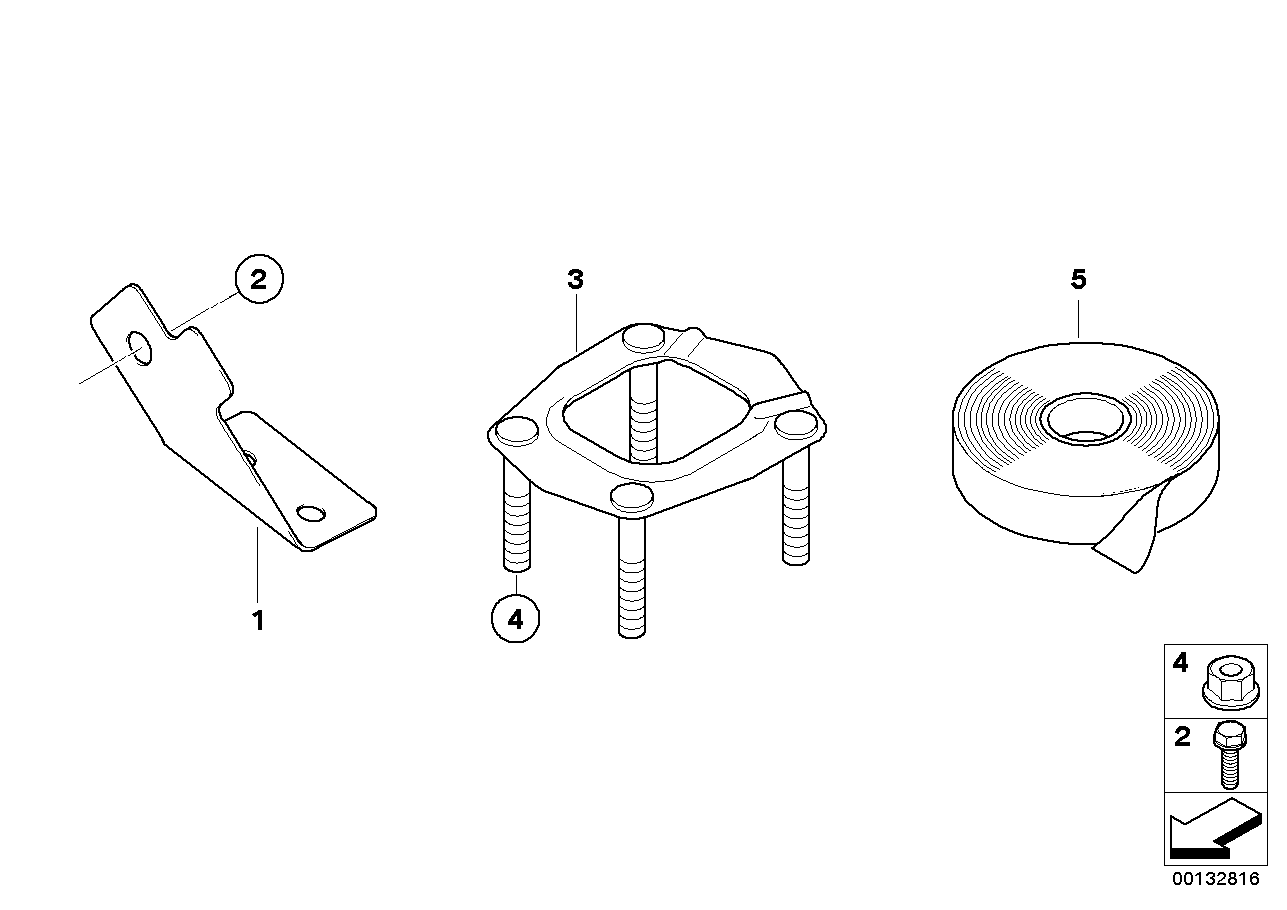 2
3
5
1
4
4
2
00132816