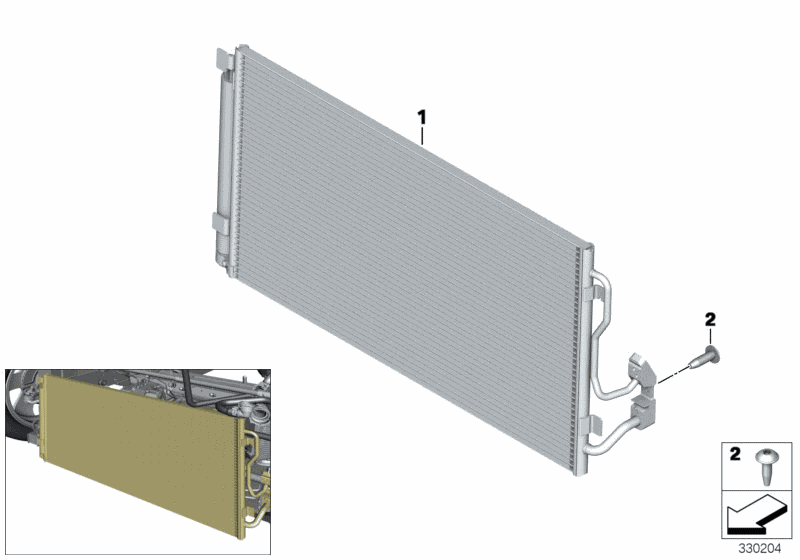 1

2

2

330204