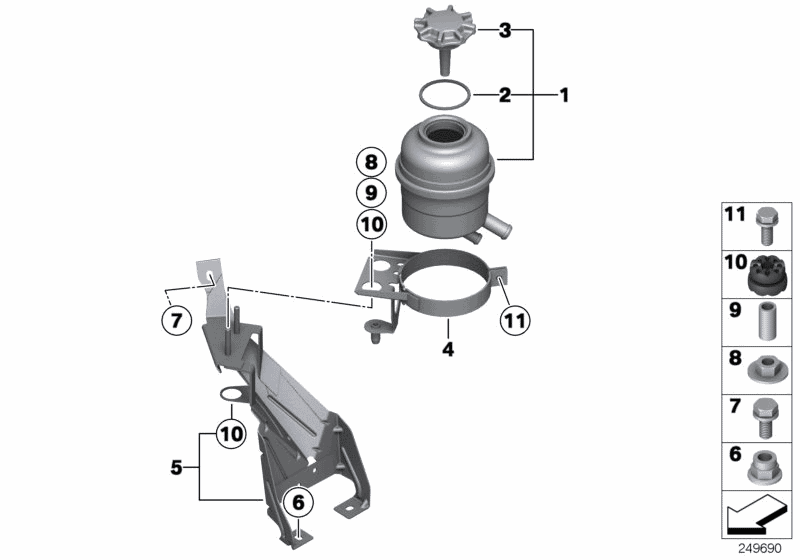 3
2
1
8
9
10
7
11
4
10
5
6
11
10
9
8
7
6
249690