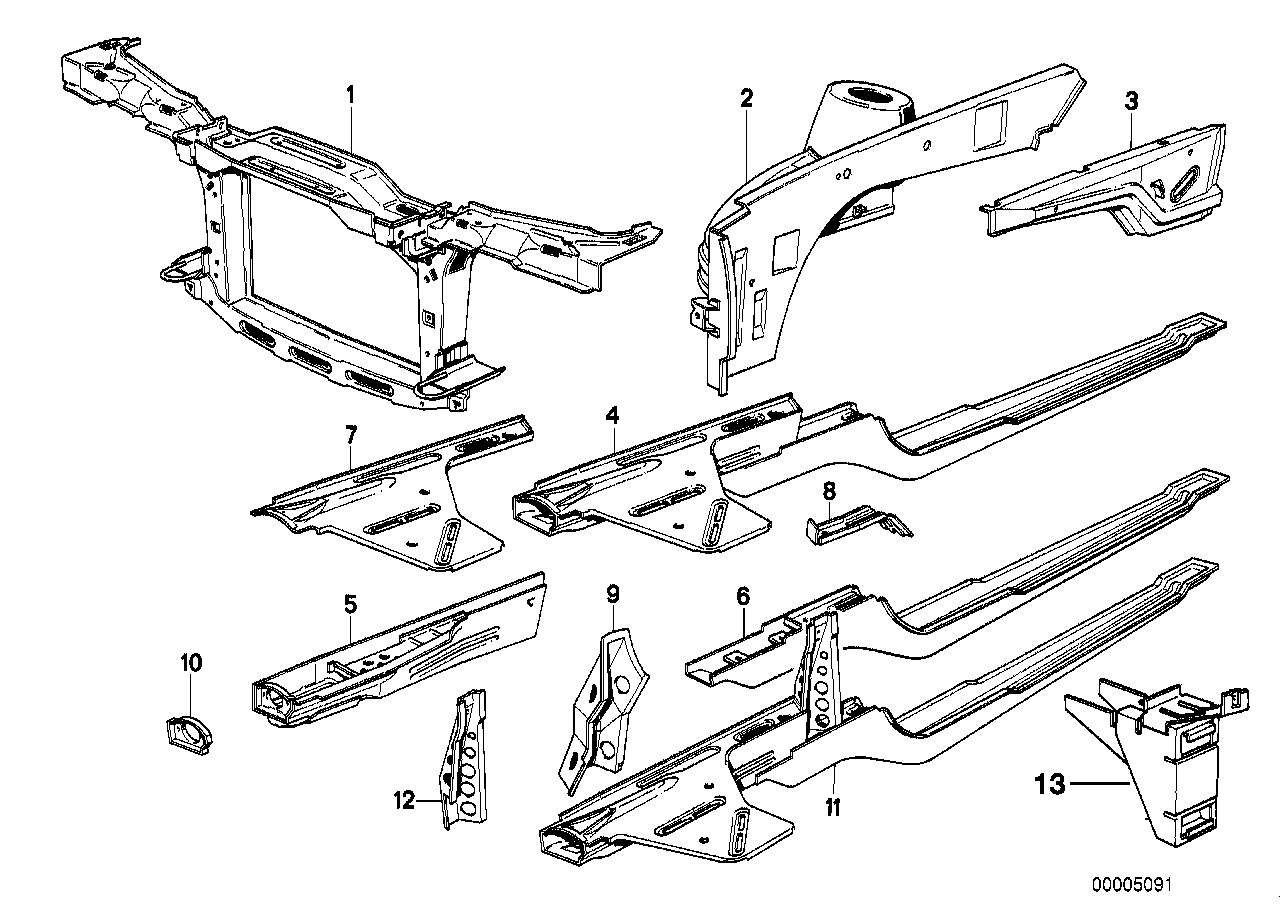 1
2
3
7
4
8
5
9
6
10
12
11
13
00005091