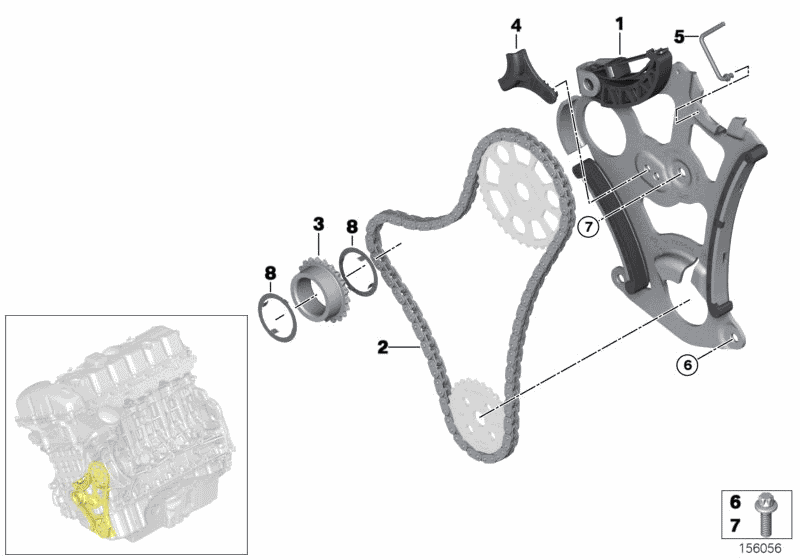 4
1
5
7
3
8
8
2
6
6
7
156056