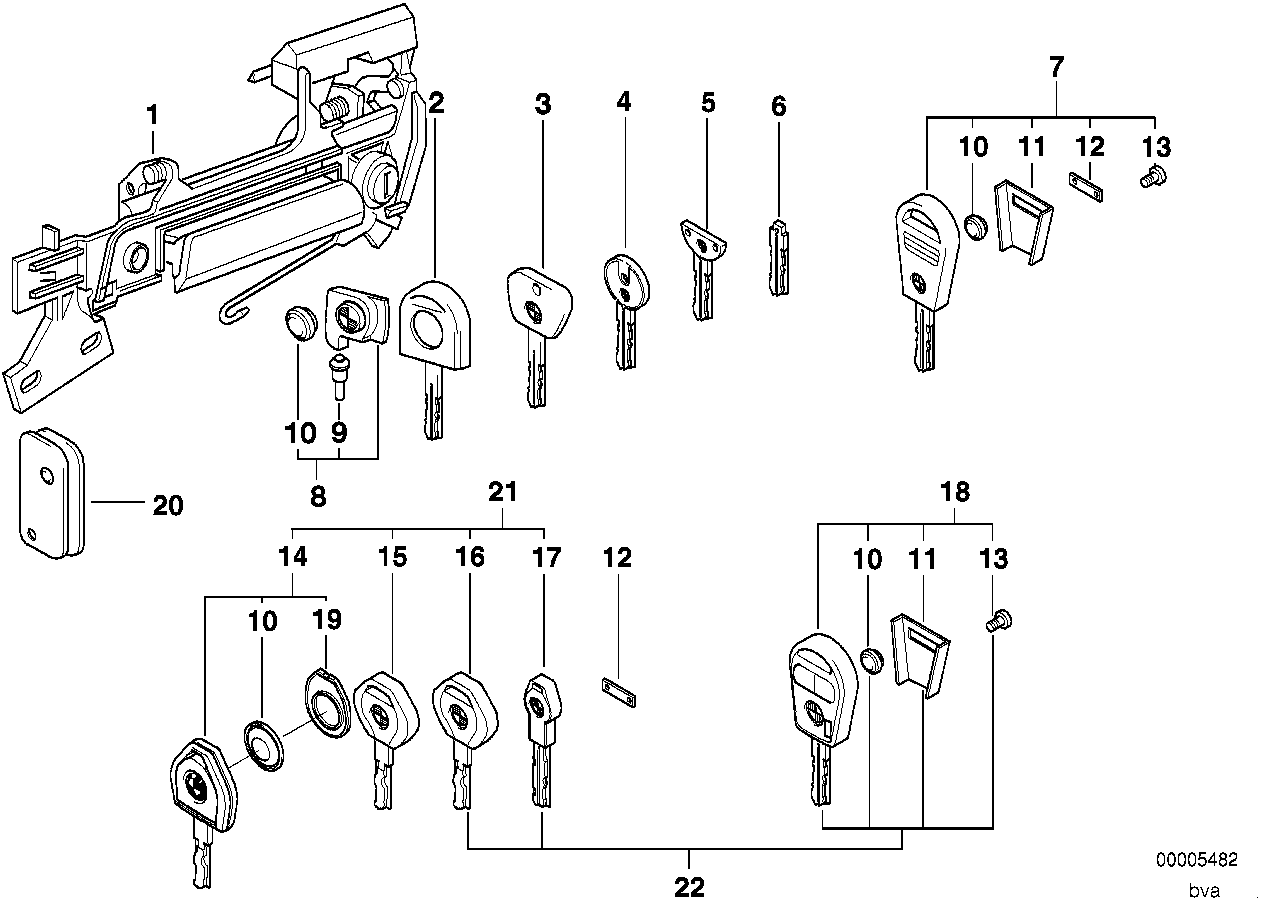 1
2
3
4
5
6
7
10 11 12 13
10 9
8
20
21
14 15 16 17 12
10 19
18
10 11 13
22
00005482
bva