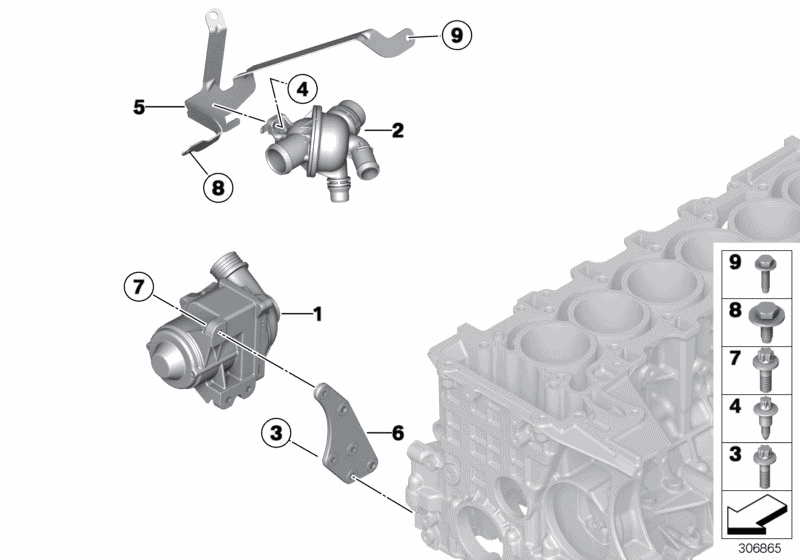 9
4
5
2
8
7
1
3
6
9
8
7
4
3
306865