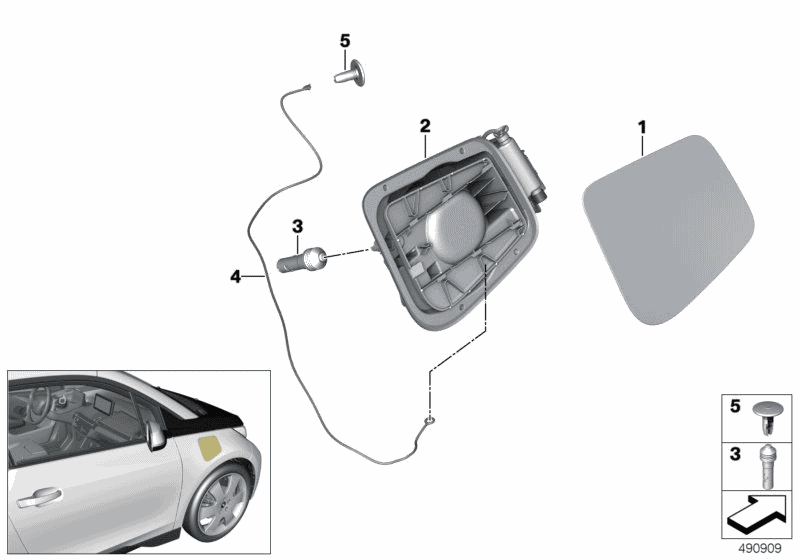 5
2
1
3
4
5
3
490909