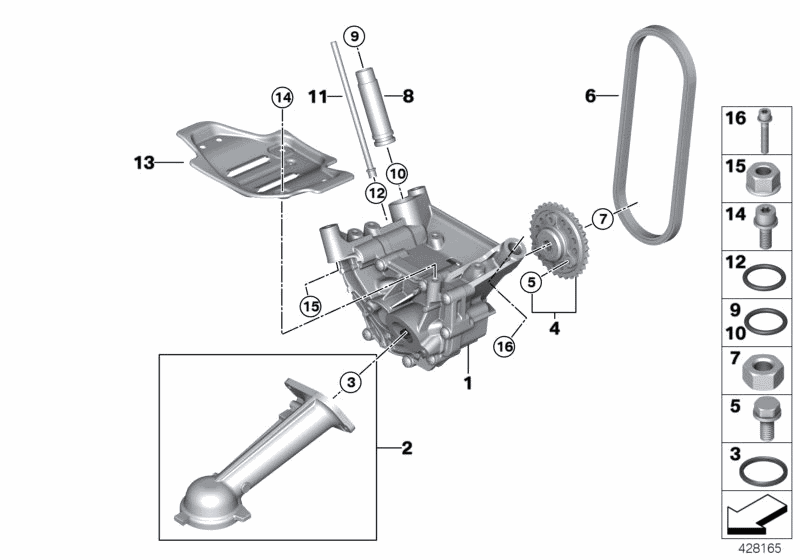 9
11
8
14
13
10
12
6
7
5
4
15
16
3
1
2
16
15
14
12
9
10
7
5
3
428165