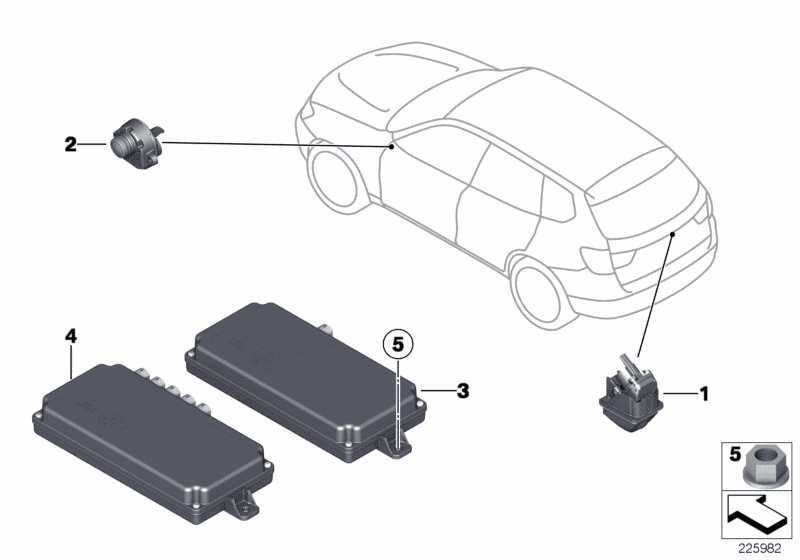 2
4
5
3
1
5
225982