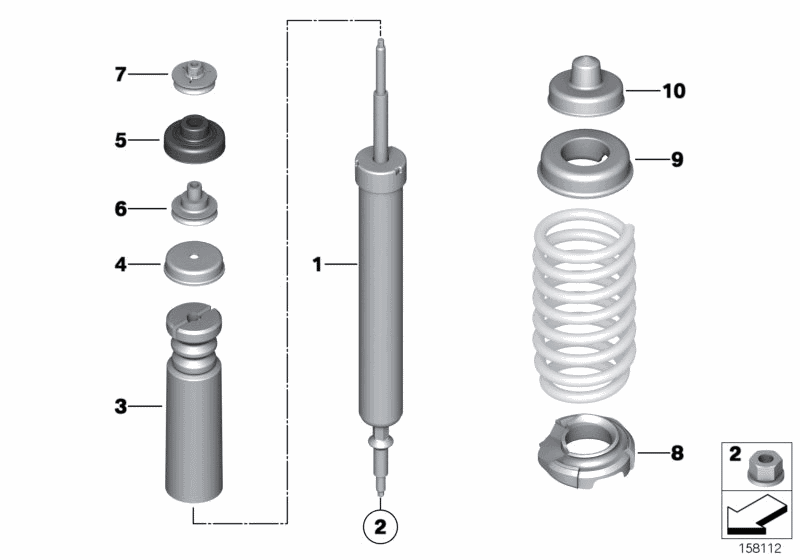 7
5
6
4
3
1
2
10
9
8
2
158112