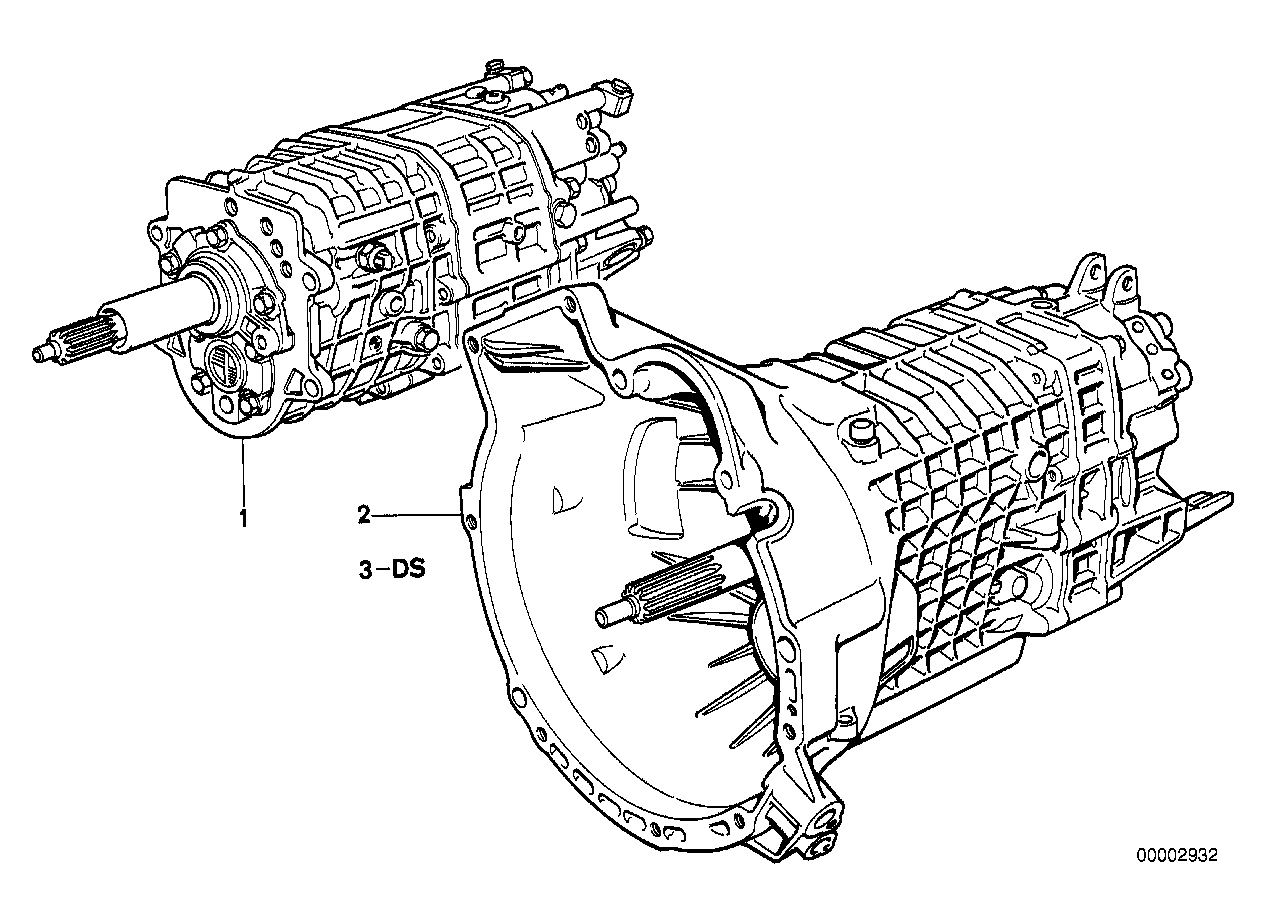 1

2

3-DS

00002932