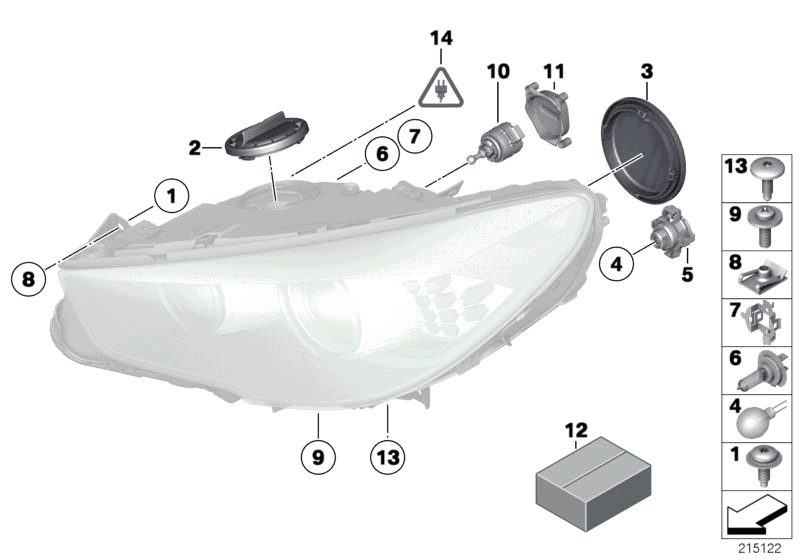 14
10
11
3
2
7
6
1
8
4
5
9
13
12
13
9
8
7
6
4
1
215122