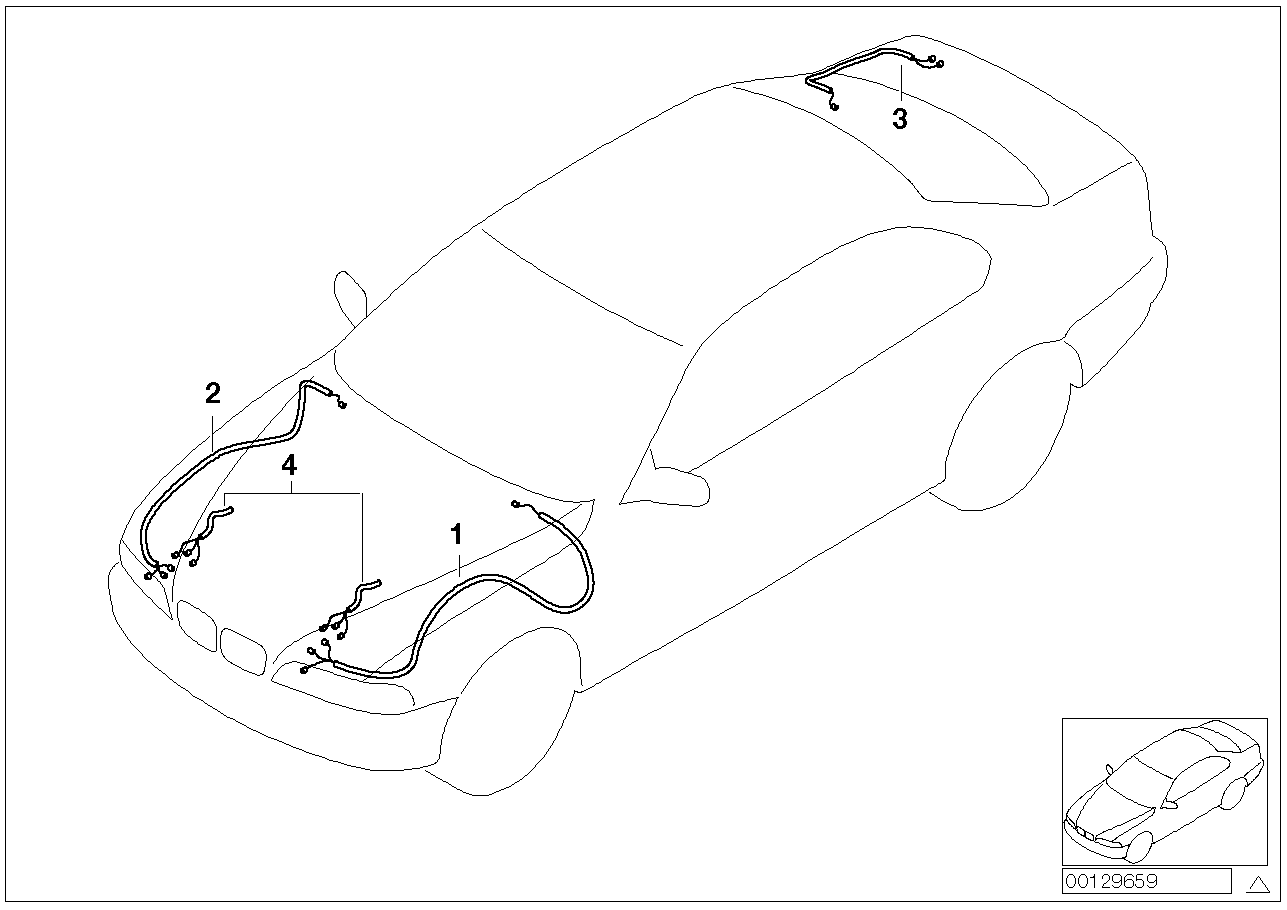 3
2
4
1
00129659