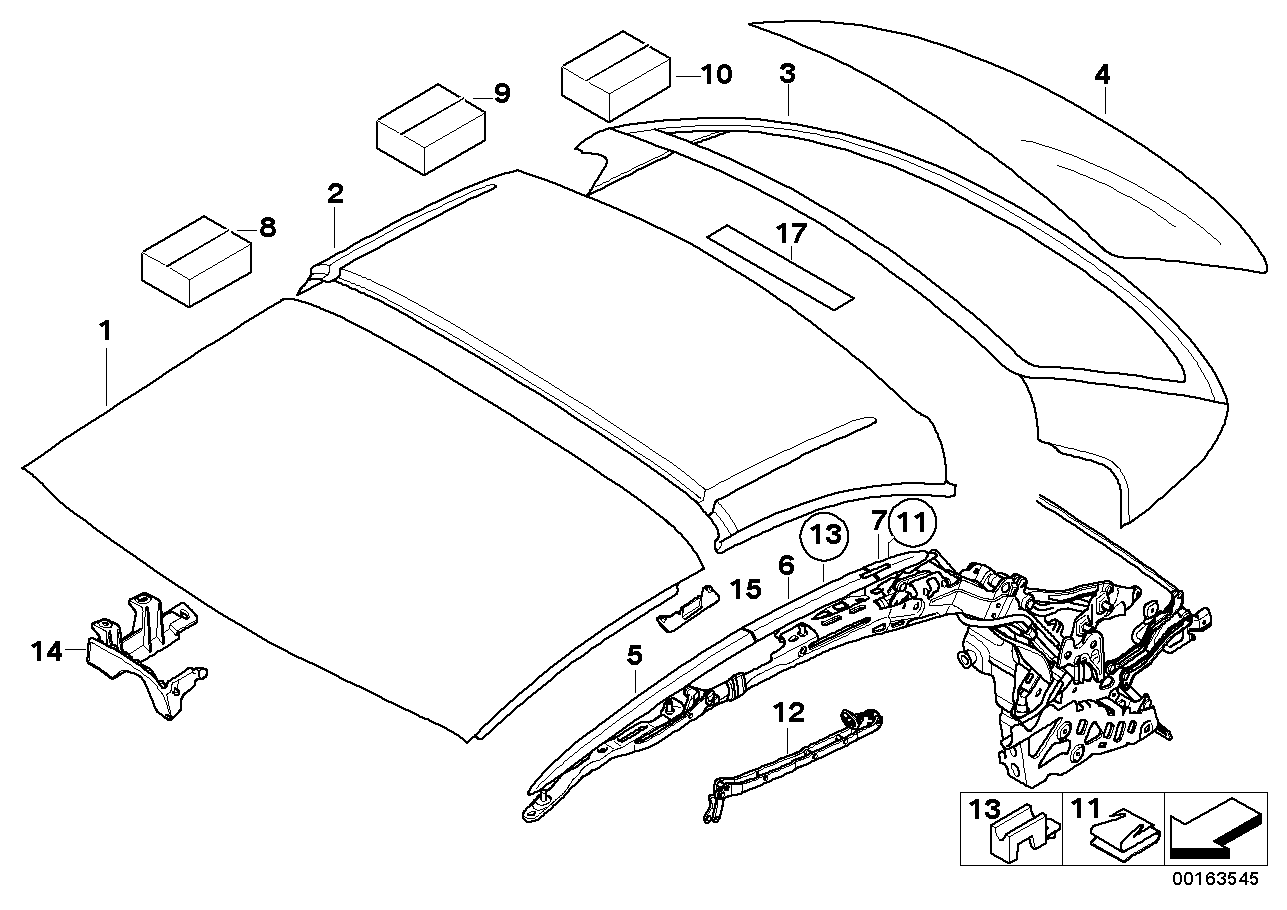 10
3
4
9
2
8
17
1
13
7
11
6
15
14
5
12
13
11
00163545