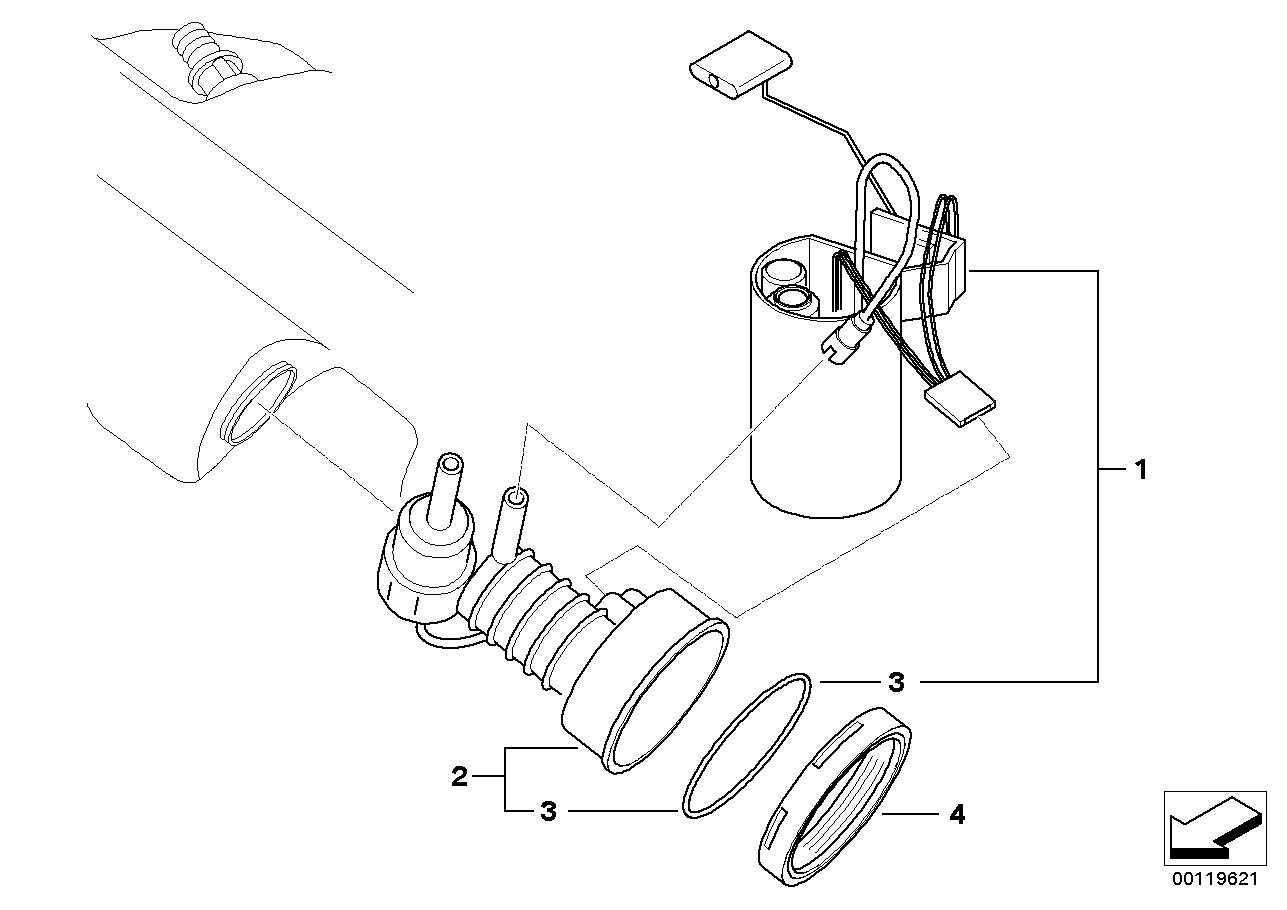 1
3
2
3
4
00119621