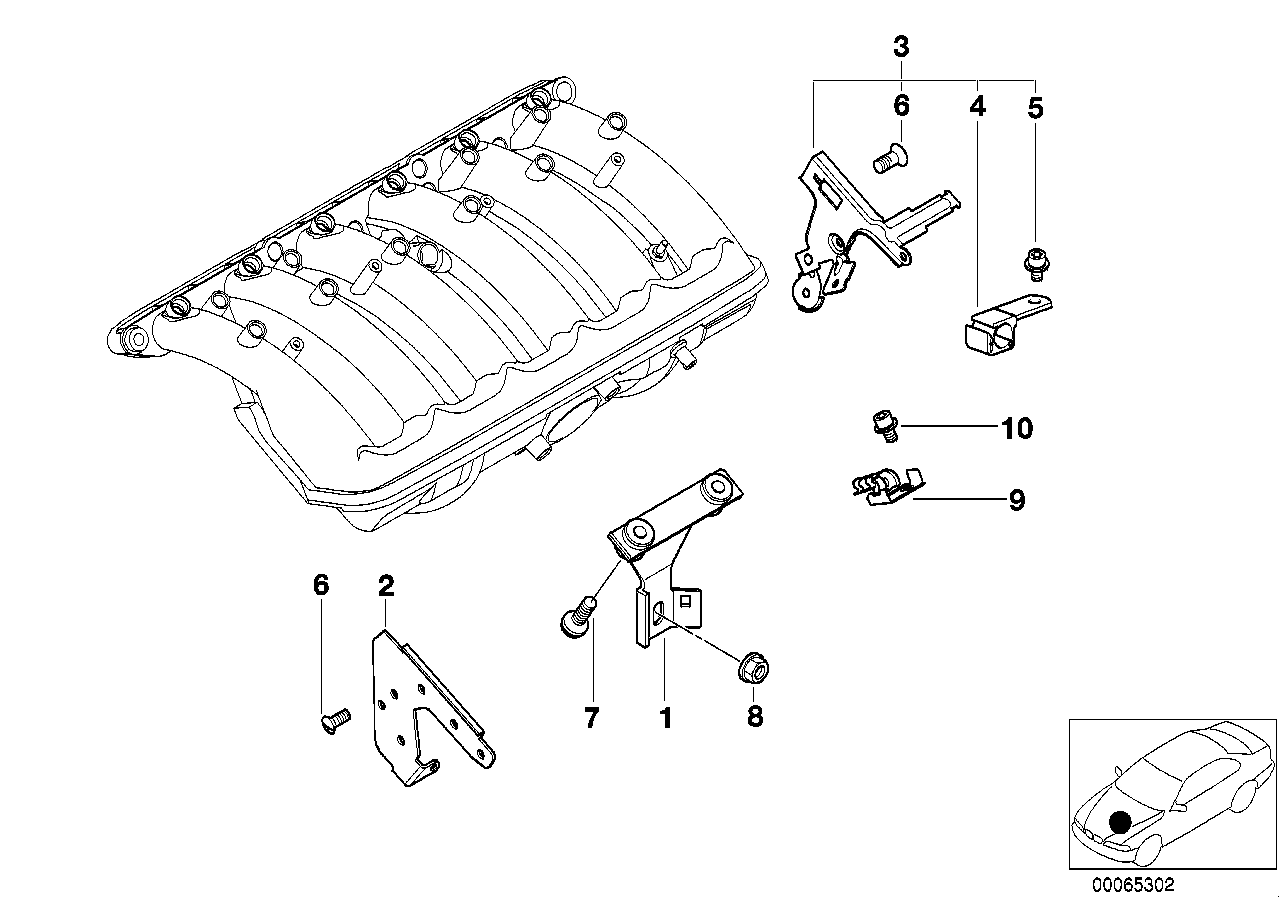 3
6
4
5
10
9
6
2
7
1
8
00065302