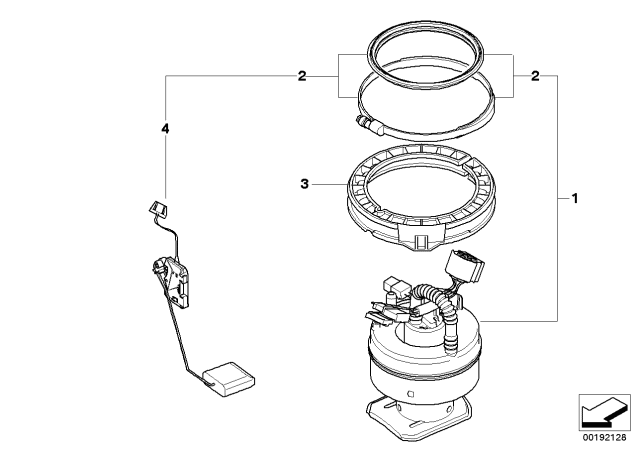 2
2
4
3
1
00192128