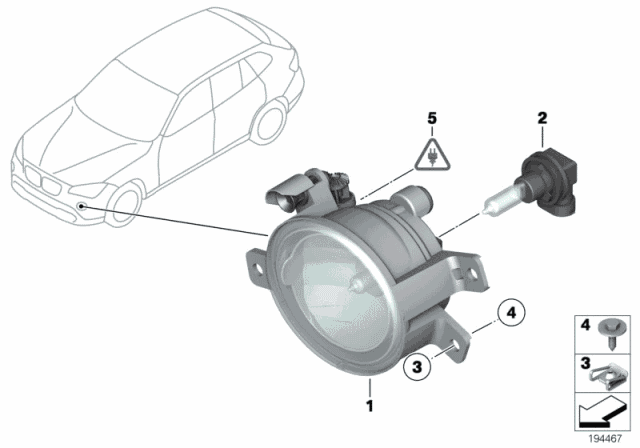 5
2
4
3
1
4
3
194467