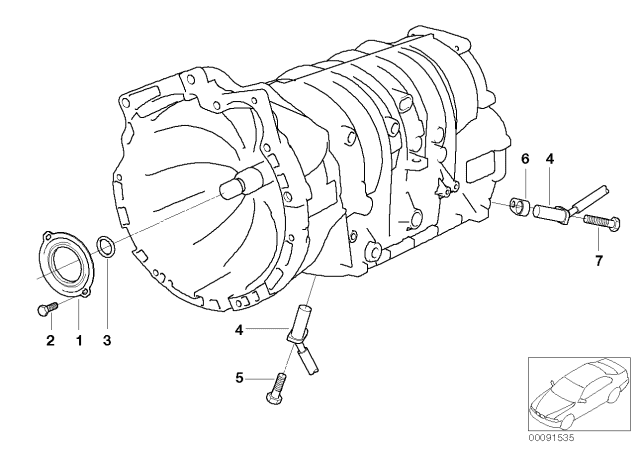 6
4
7
2
1
3
4
5
00091535