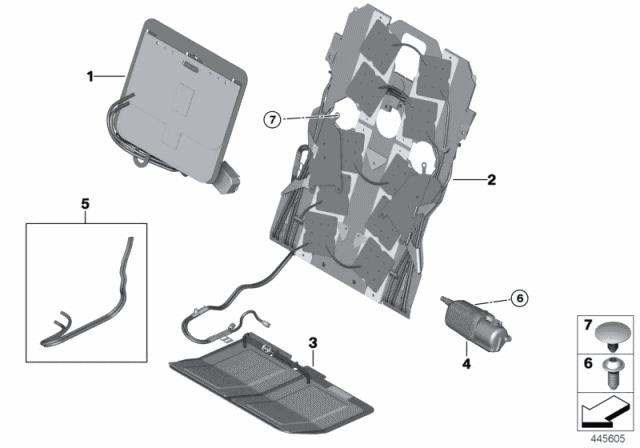 1

7

2

5

6

3

4

7

6

445605