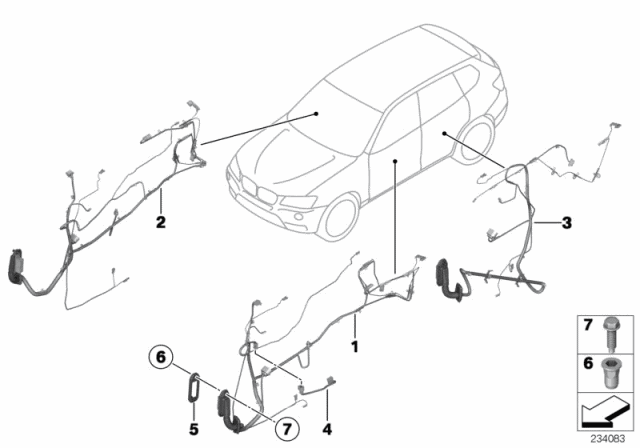 2

3

1

6

5

7

4

7

6

234083