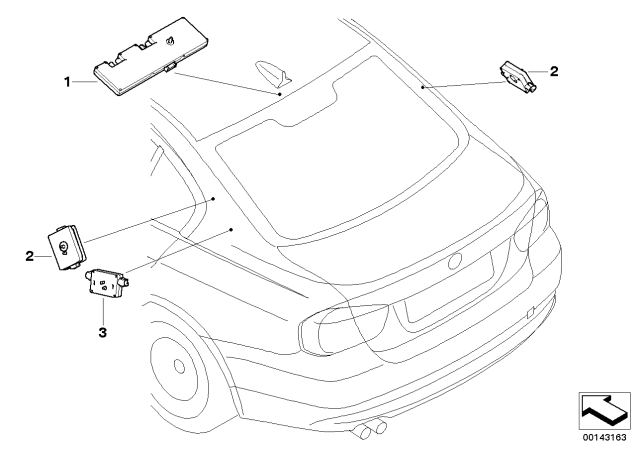 1
2
2
3
00143163