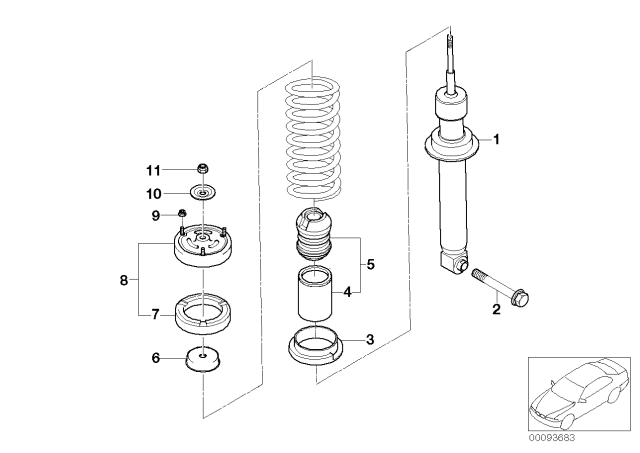 11
10
9
8
7
6
5
4
3
1
2
00093683