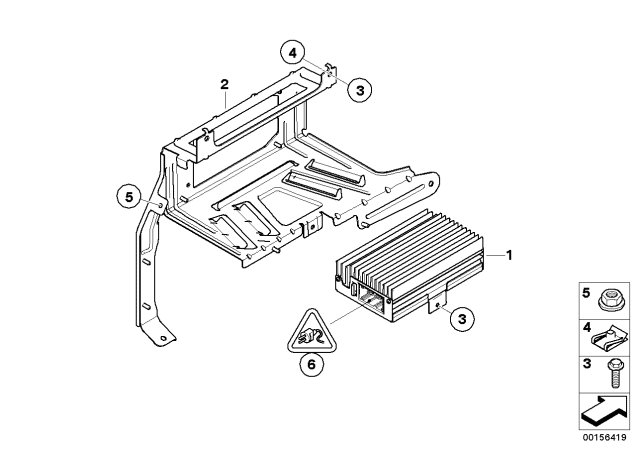 4
3
2
5
1
3
6
5
4
3
00156419