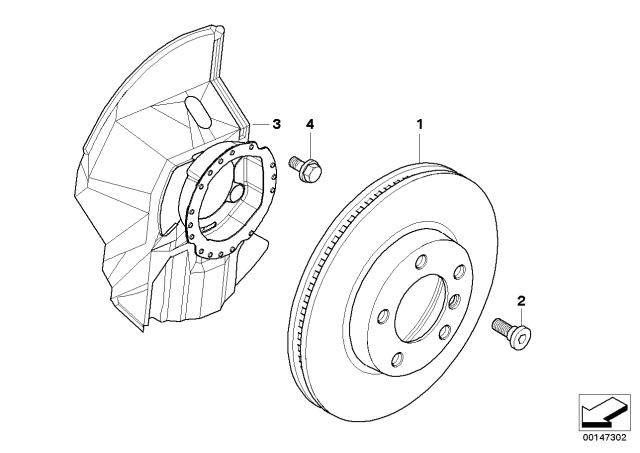 3
4
1
2
00147302