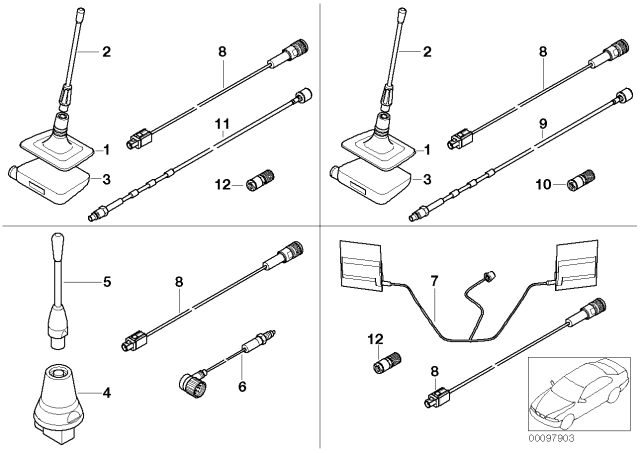 2
8
11
1
3
12
2
8
9
1
3
10
5
8
6
4
7
12
8
00097903