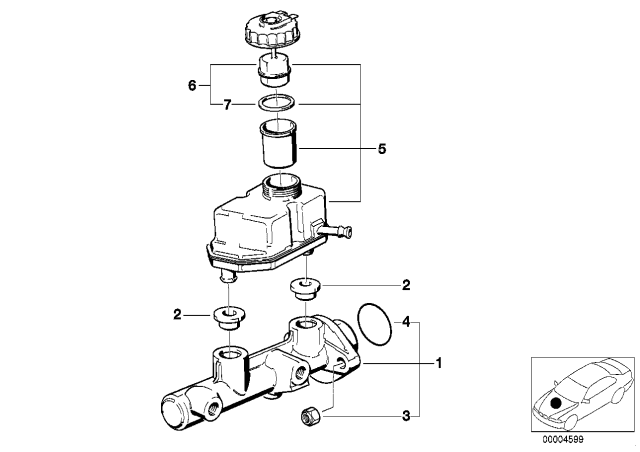 6
7
5
2
2
4
1
3
00004599