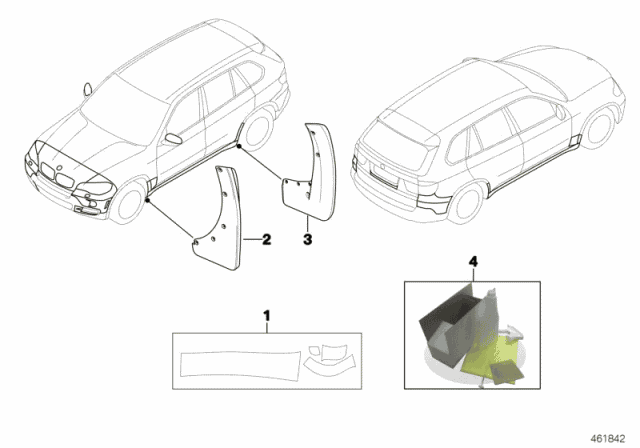 2
3
4
1
461842