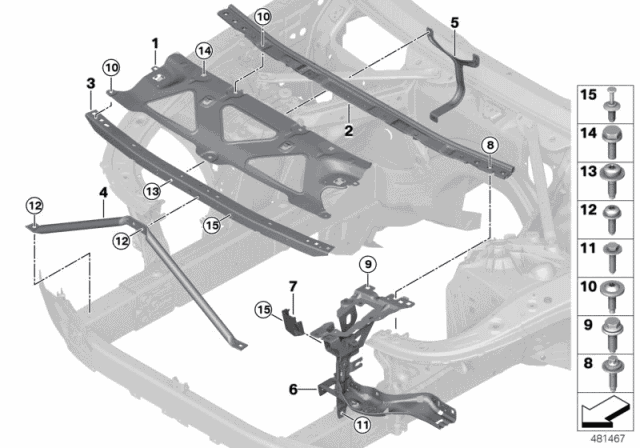 10
5
1
14
10
3
2
8
13
4
12
12
15
9
7
15
6
11
15
14
13
12
11
10
9
8
481467