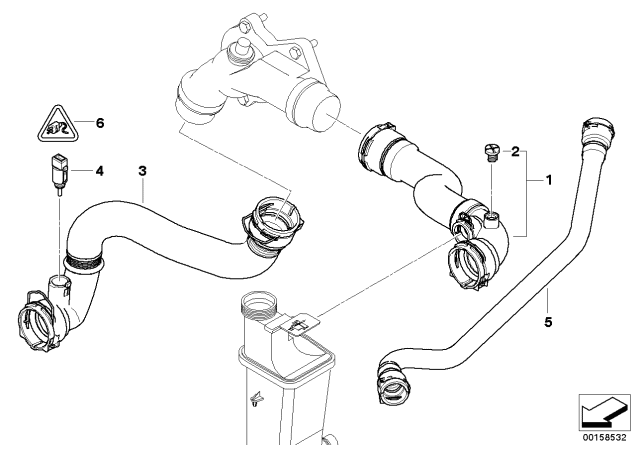 6
4
3
2
1
5
00158532