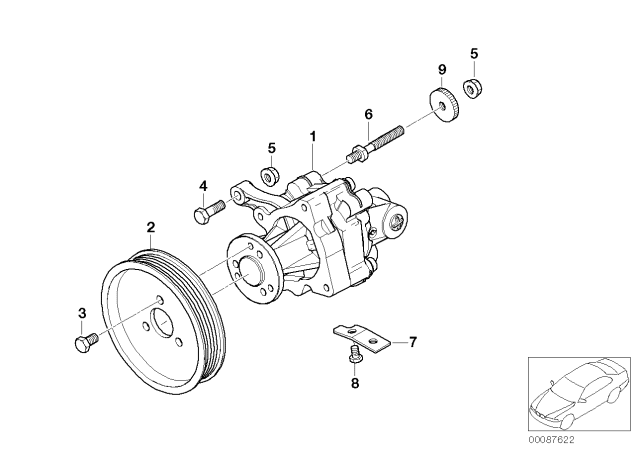 9
5
6
1
5
4
2
3
7
8
00087622