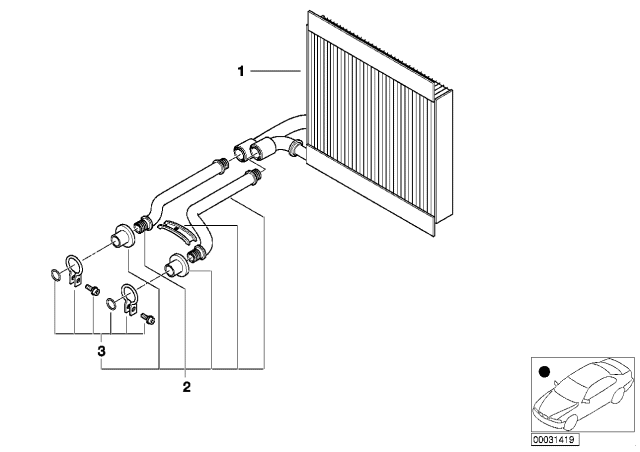 1

3

2

00031419