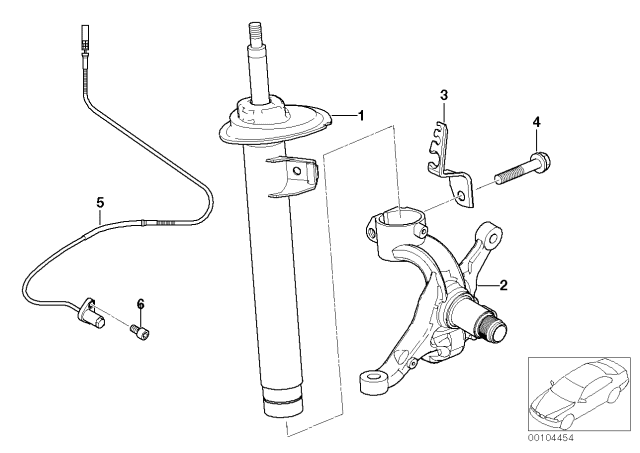 1
3
4
5
2
6
00104454